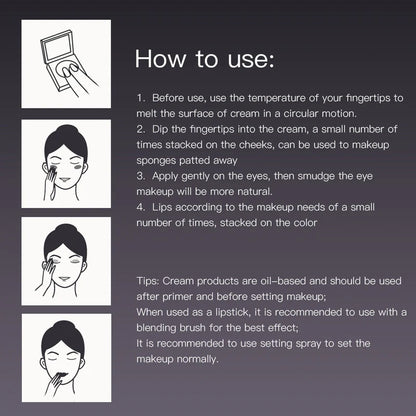 How to use:

1. Before use, use the temperature of your fingertips to melt the surface of cream in a circular motion.
2. Dip the fingertips into the cream, a small number of times stacked on the cheeks, can be used to makeup sponges patted away
3. Apply gently on the eyes, then smudge the eye makeup will be more natural.
4. Lips according to the makeup needs of a small number of times, stacked on the color

Tips: Cream products are oil-based and should be used after primer and before setting makeup;
When used as a lipstick, it is recommended to use with a blending brush for the best effect;
It is recommended to use setting spray to set the makeup normally.